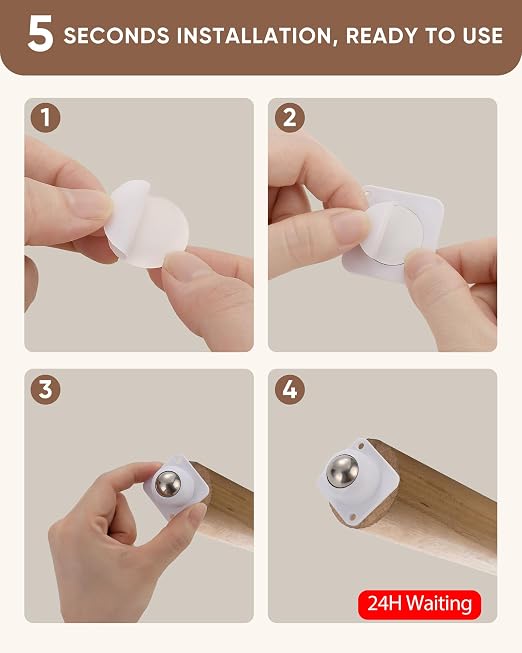 5 SECONDS INSTALLATION, READY TO USE

1

2

3

4

24H Waiting