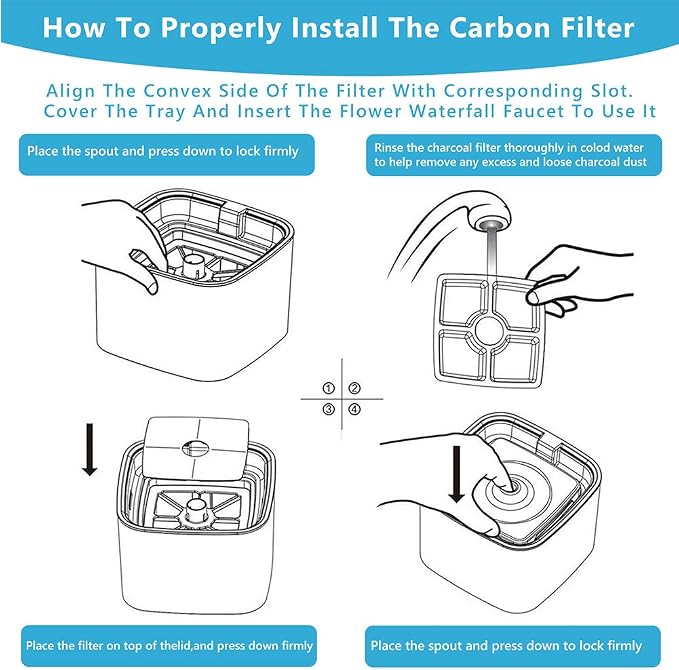 How To Properly Install The Carbon Filter

Align The Convex Side Of The Filter With Corresponding Slot. Cover The Tray And Insert The Flower Waterfall Faucet To Use It

Place the spout and press down to lock firmly

Rinse the charcoal filter thoroughly in colod water to help remove any excess and loose charcoal dust

① ②
③ ④

Place the filter on top of thelid,and press down firmly

Place the spout and press down to lock firmly