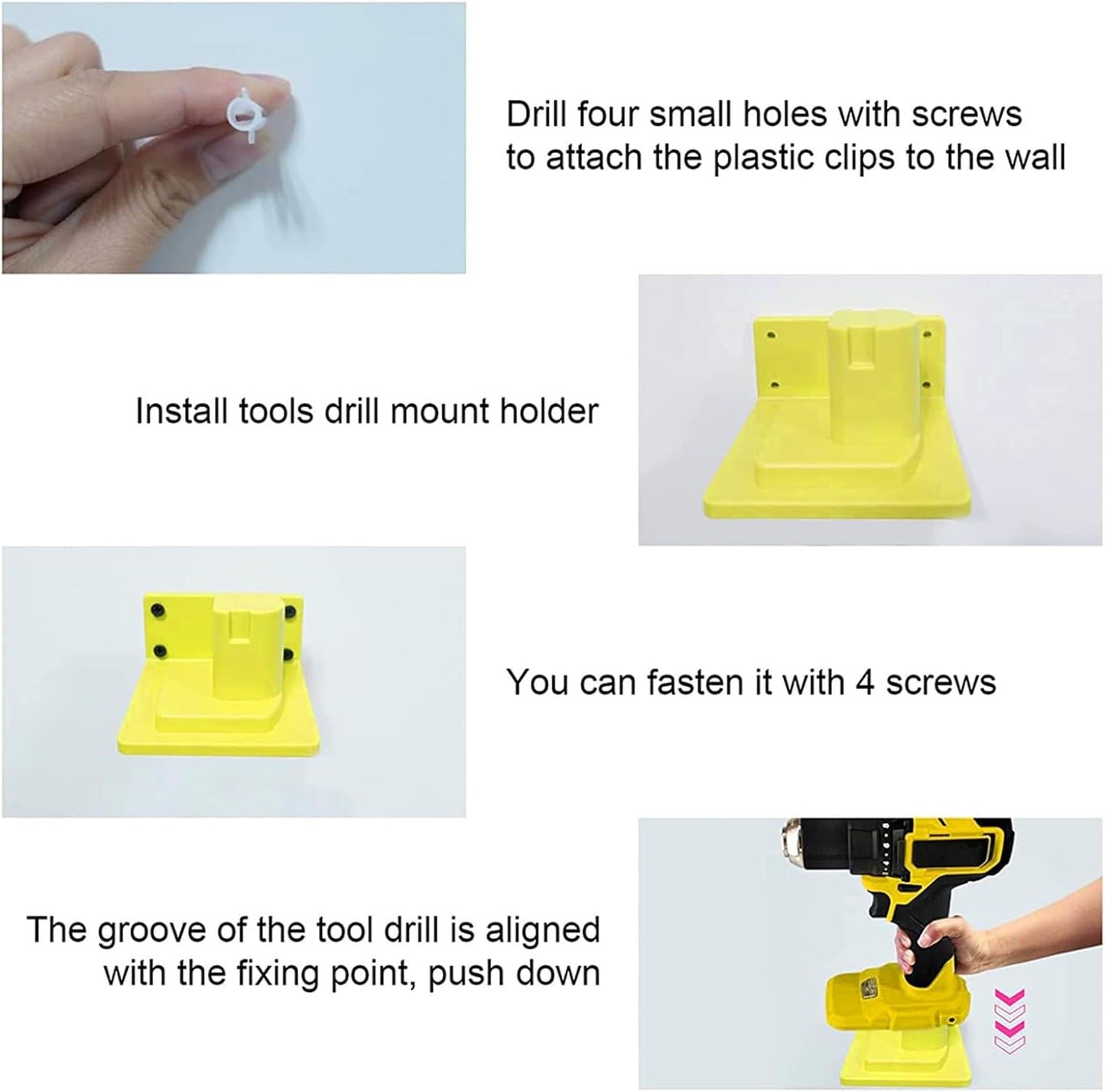 Drill four small holes with screws to attach the plastic clips to the wall

Install tools drill mount holder

You can fasten it with 4 screws

The groove of the tool drill is aligned with the fixing point, push down