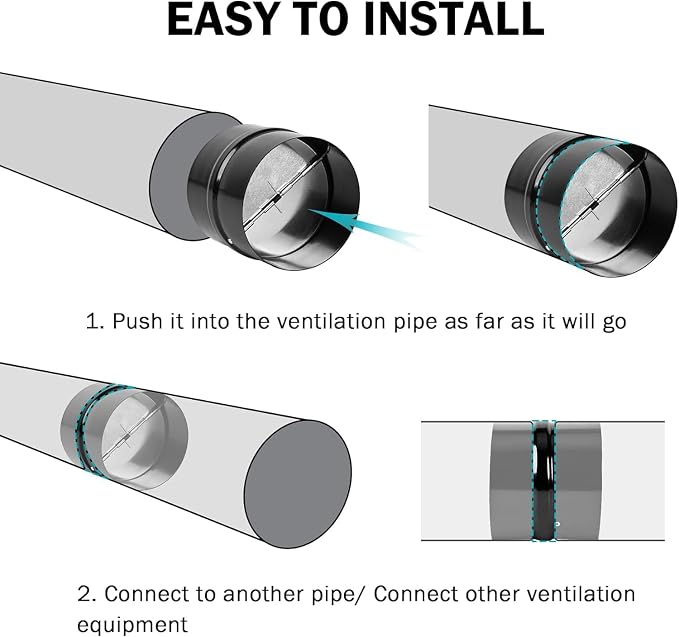 EASY TO INSTALL

1. Push it into the ventilation pipe as far as it will go

2. Connect to another pipe/ Connect other ventilation equipment