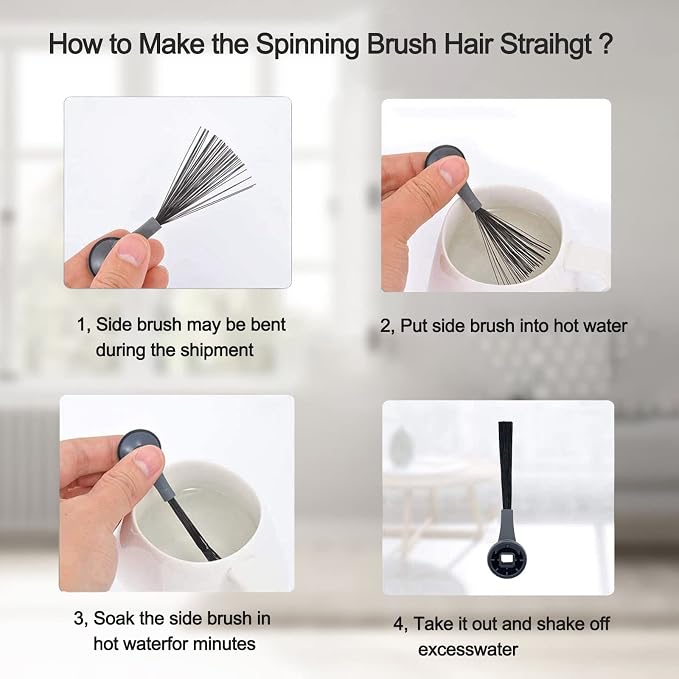 How to Make the Spinning Brush Hair Straihgt ?

1, Side brush may be bent during the shipment

2, Put side brush into hot water

3, Soak the side brush in hot waterfor minutes

4, Take it out and shake off excesswater