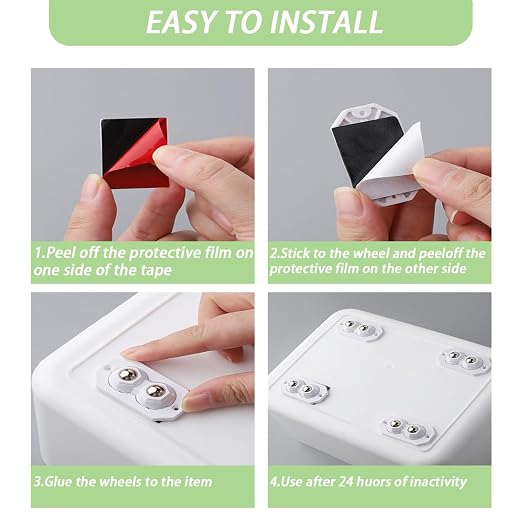 EASY TO INSTALL

1.Peel off the protective film on one side of the tape

2.Stick to the wheel and peeloff the protective film on the other side

3.Glue the wheels to the item

4.Use after 24 huors of inactivity