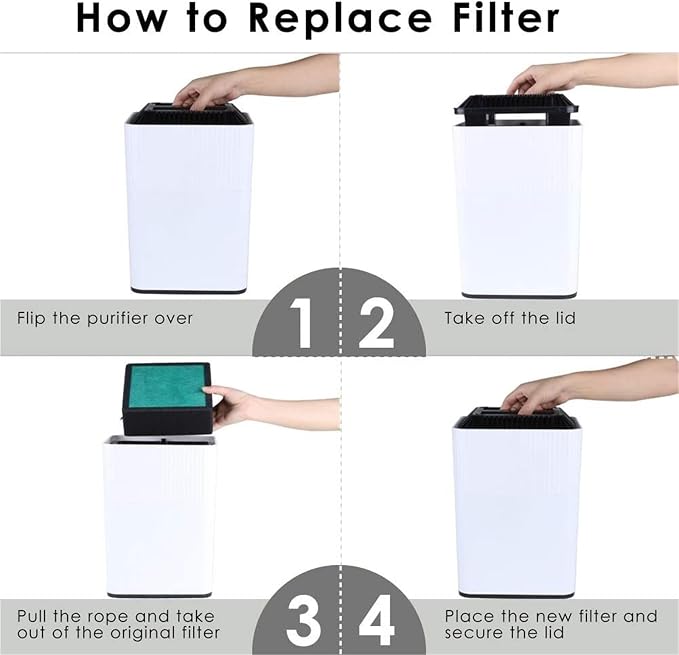 How to Replace Filter

Flip the purifier over

1

2

Take off the lid

Pull the rope and take out of the original filter

3

4

Place the new filter and secure the lid