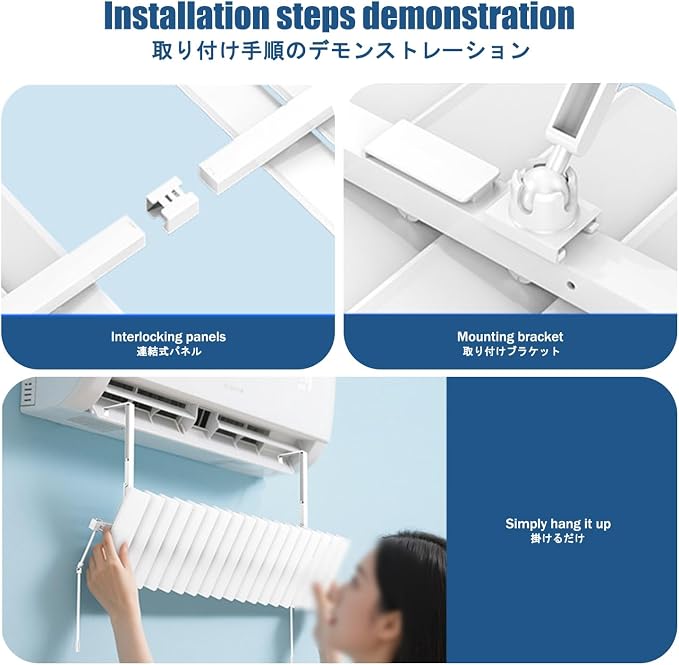 Installation steps demonstration
取り付け手順のデモンストレーション

Interlocking panels
連結式パネル

Mounting bracket
取り付けブラケット

Simply hang it up
掛けるだけ