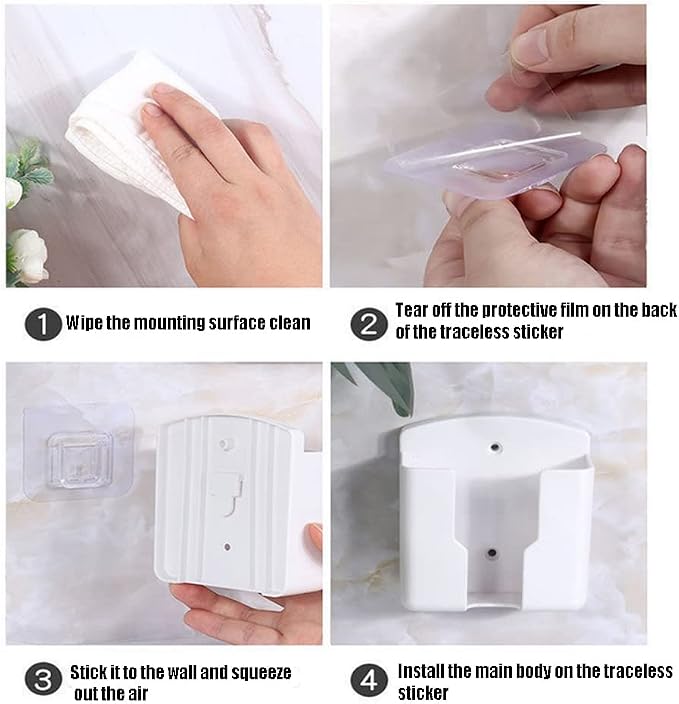 1 Wipe the mounting surface clean

2 Tear off the protective film on the back of the traceless sticker

3 Stick it to the wall and squeeze out the air

4 Install the main body on the traceless sticker