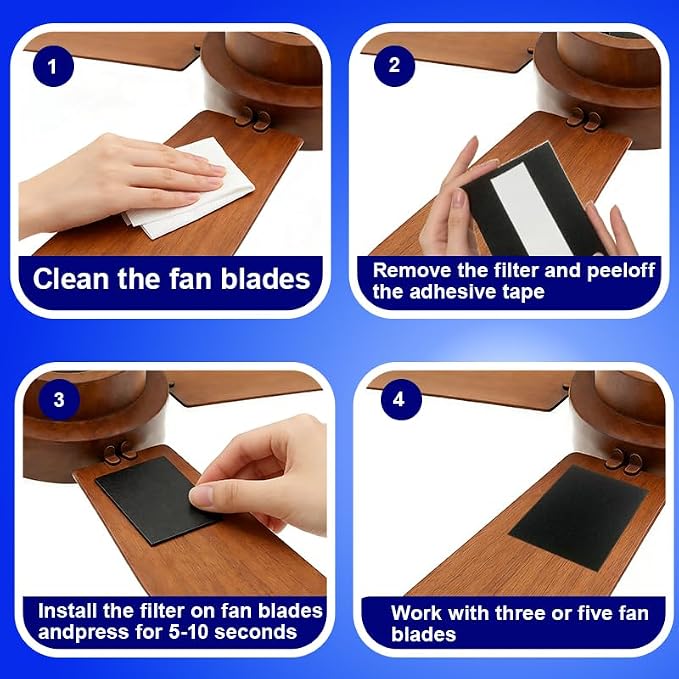 1

Clean the fan blades

2

Remove the filter and peeloff the adhesive tape

3

Install the filter on fan blades andpress for 5-10 seconds

4

Work with three or five fan blades