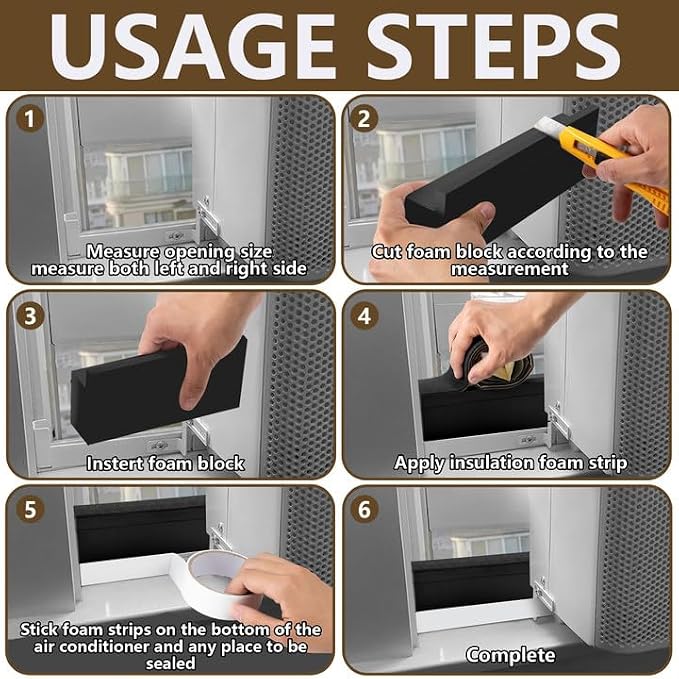 USAGE STEPS

1
Measure opening size
measure both left and right side

2
Cut foam block according to the measurement

3
Instert foam block

4
Apply insulation foam strip

5
Stick foam strips on the bottom of the air conditioner and any place to be sealed

6
Complete