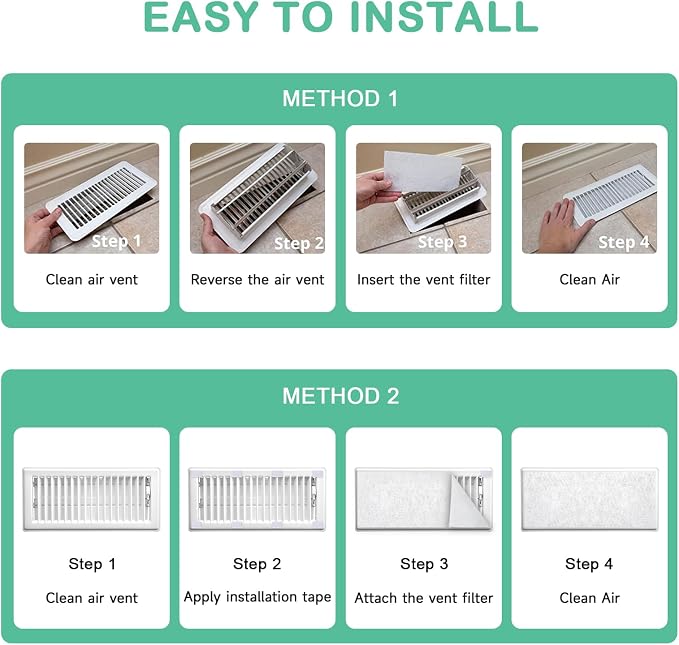 EASY TO INSTALL

METHOD 1

Step 1
Clean air vent

Step 2
Reverse the air vent

Step 3
Insert the vent filter

Step 4
Clean Air

METHOD 2

Step 1
Clean air vent

Step 2
Apply installation tape

Step 3
Attach the vent filter

Step 4
Clean Air