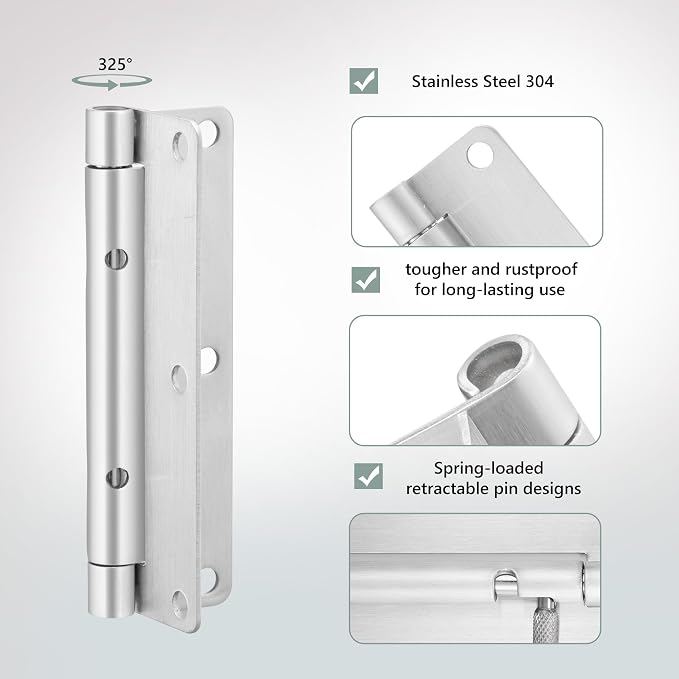 325°

Stainless Steel 304

tougher and rustproof for long-lasting use

Spring-loaded retractable pin designs