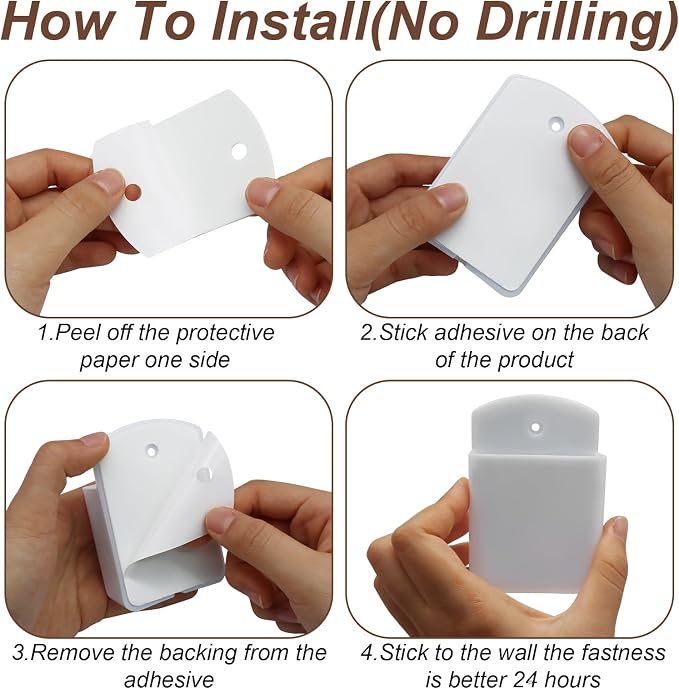 How To Install(No Drilling)

1.Peel off the protective paper one side

2.Stick adhesive on the back of the product

3.Remove the backing from the adhesive

4.Stick to the wall the fastness is better 24 hours