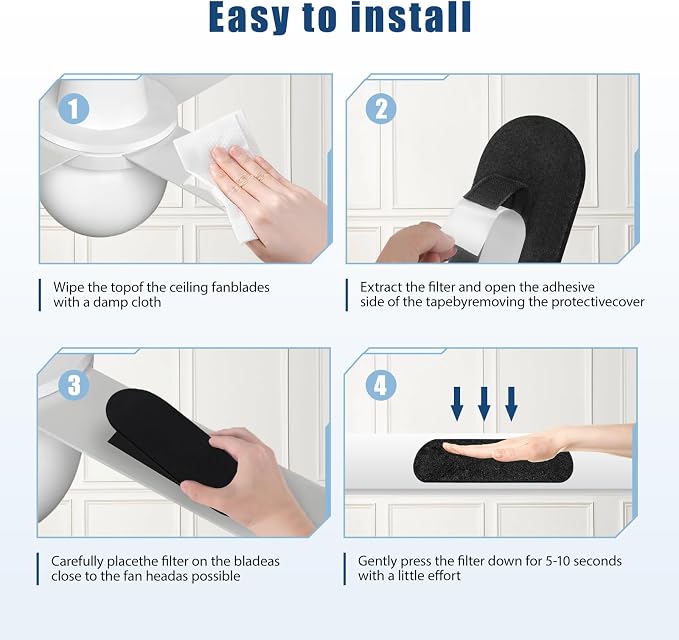 Easy to install

1

Wipe the topof the ceiling fanblades with a damp cloth

2

Extract the filter and open the adhesive side of the tapebyremoving the protectivecover

3

Carefully placethe filter on the bladeas close to the fan headas possible

4

Gently press the filter down for 5-10 seconds with a little effort