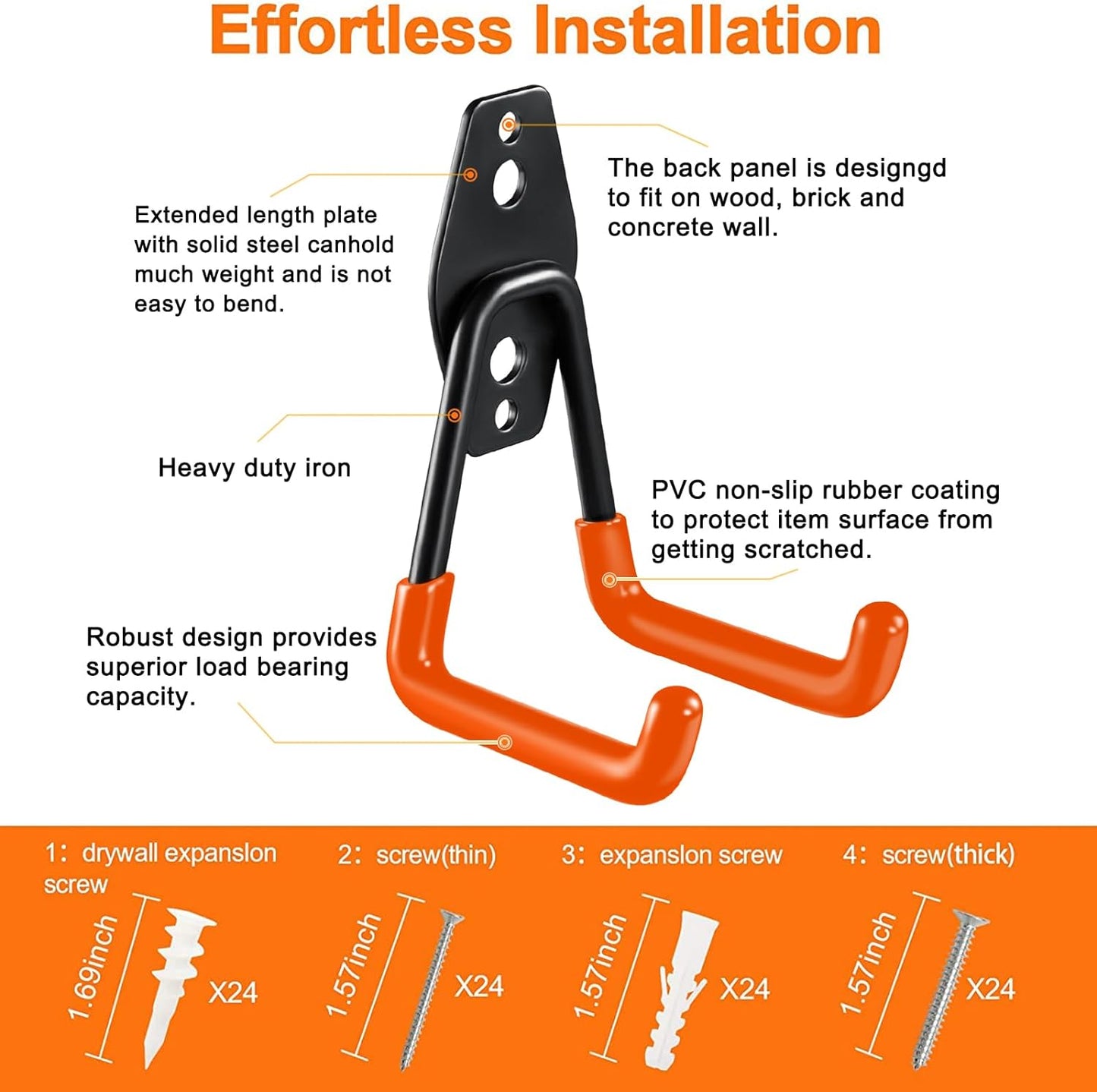 Effortless Installation

Extended length plate with solid steel canhold much weight and is not easy to bend.

The back panel is designgd to fit on wood, brick and concrete wall.

Heavy duty iron

PVC non-slip rubber coating to protect item surface from getting scratched.

Robust design provides superior load bearing capacity.

1: drywall expanslon screw

1.69inch

X24

2: screw(thin)

1.57inch

X24

3: expanslon screw

1.57inch

X24

4: screw(thick)

1.57inch

X24