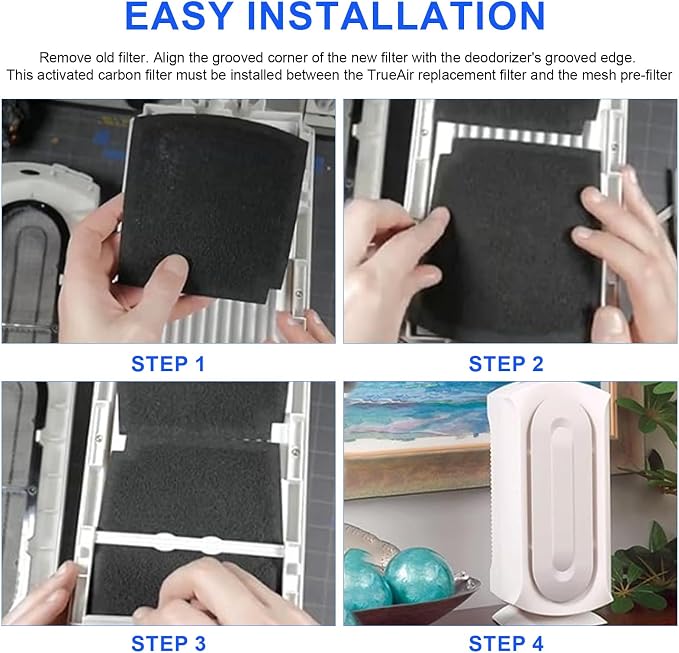 EASY INSTALLATION

Remove old filter. Align the grooved corner of the new filter with the deodorizer's grooved edge. This activated carbon filter must be installed between the TrueAir replacement filter and the mesh pre-filter

STEP 1

STEP 2

STEP 3

STEP 4