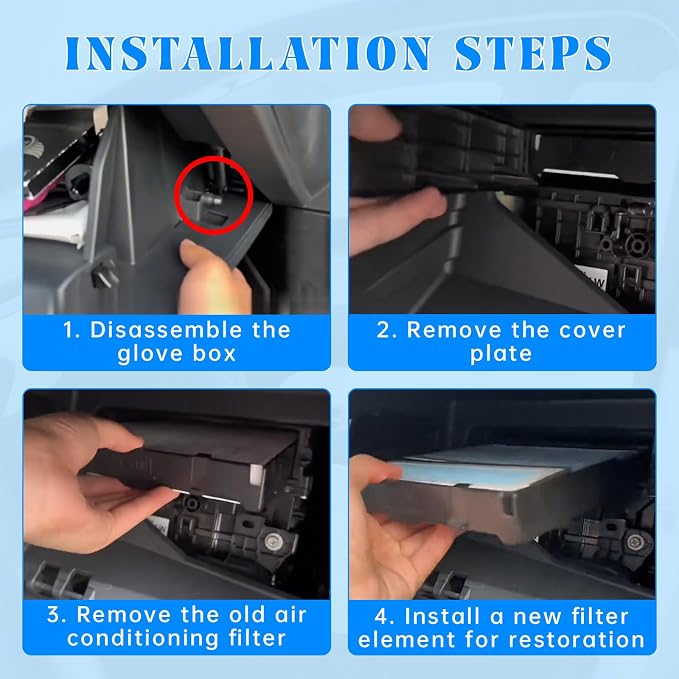 INSTALLATION STEPS

1. Disassemble the glove box

2. Remove the cover plate

3. Remove the old air conditioning filter

4. Install a new filter element for restoration