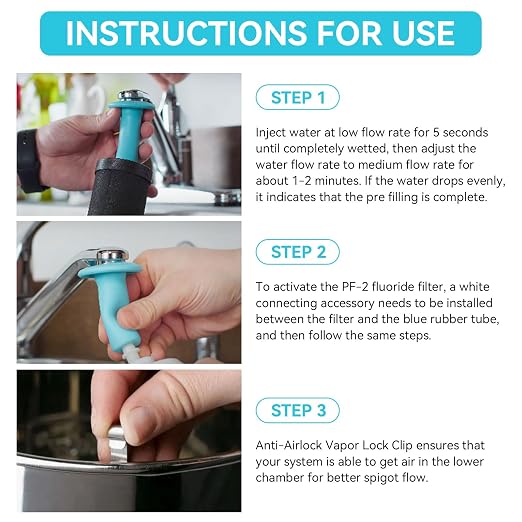 INSTRUCTIONS FOR USE

STEP 1

Inject water at low flow rate for 5 seconds until completely wetted, then adjust the water flow rate to medium flow rate for about 1-2 minutes. If the water drops evenly, it indicates that the pre filling is complete.

STEP 2

To activate the PF-2 fluoride filter, a white connecting accessory needs to be installed between the filter and the blue rubber tube, and then follow the same steps.

STEP 3

Anti-Airlock Vapor Lock Clip ensures that your system is able to get air in the lower chamber for better spigot flow.