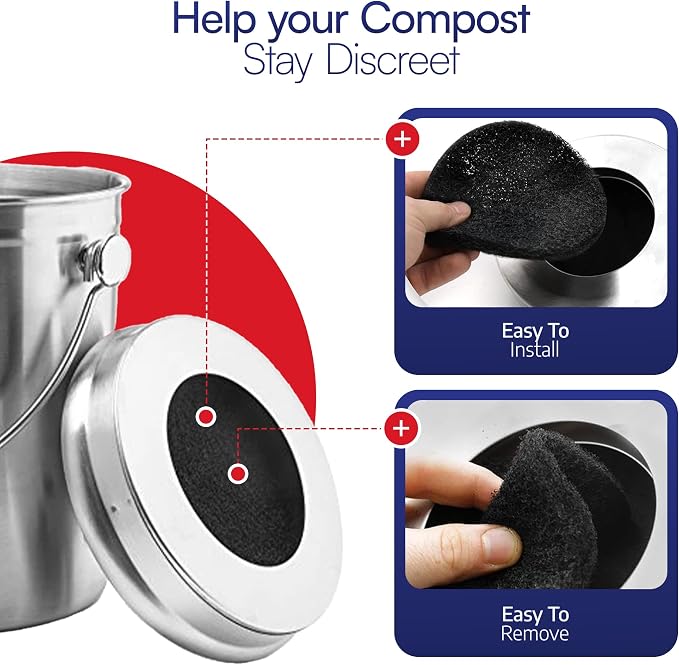 Help your Compost
Stay Discreet

Easy To
Install

Easy To
Remove