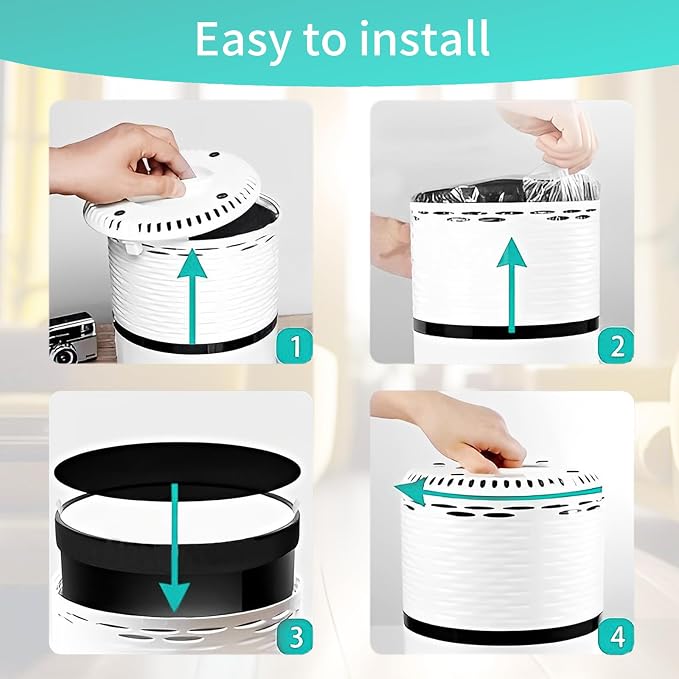 Easy to install

1

2

3

4