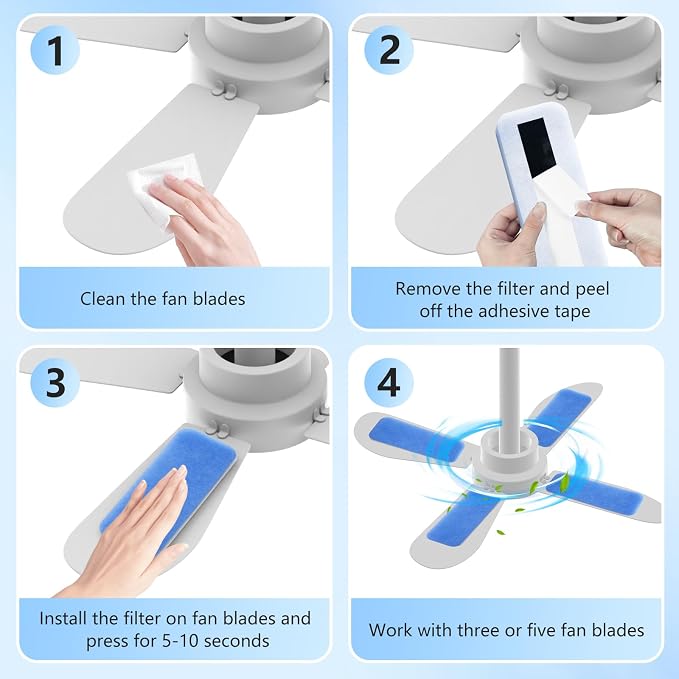 1

Clean the fan blades

2

Remove the filter and peel off the adhesive tape

3

Install the filter on fan blades and press for 5-10 seconds

4

Work with three or five fan blades