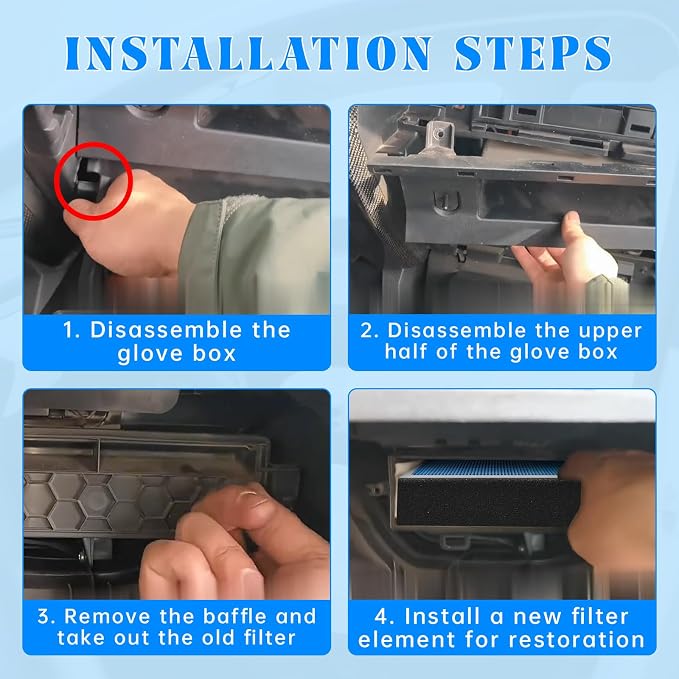 INSTALLATION STEPS

1. Disassemble the glove box

2. Disassemble the upper half of the glove box

3. Remove the baffle and take out the old filter

4. Install a new filter element for restoration