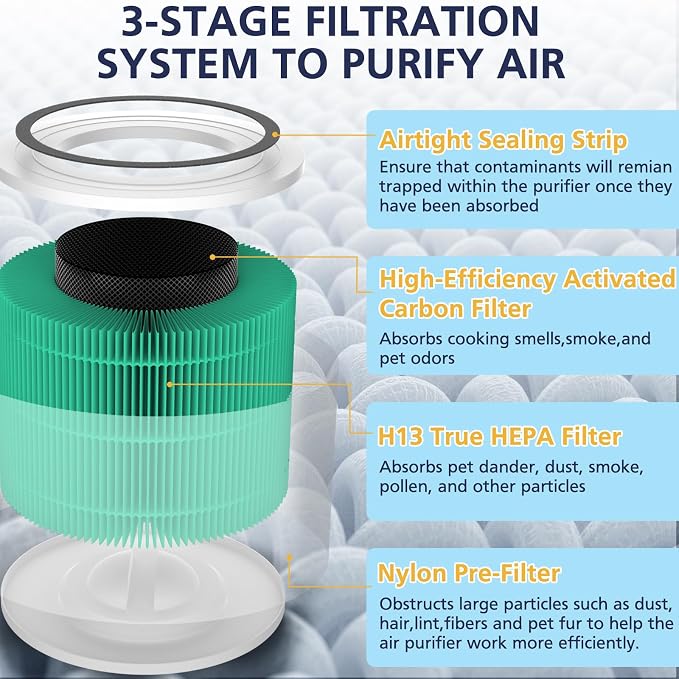 3-STAGE FILTRATION SYSTEM TO PURIFY AIR

Airtight Sealing Strip
Ensure that contaminants will remian trapped within the purifier once they have been absorbed

High-Efficiency Activated Carbon Filter
Absorbs cooking smells,smoke,and pet odors

H13 True HEPA Filter
Absorbs pet dander, dust, smoke, pollen, and other particles

Nylon Pre-Filter
Obstructs large particles such as dust, hair,lint,fibers and pet fur to help the air purifier work more efficiently.