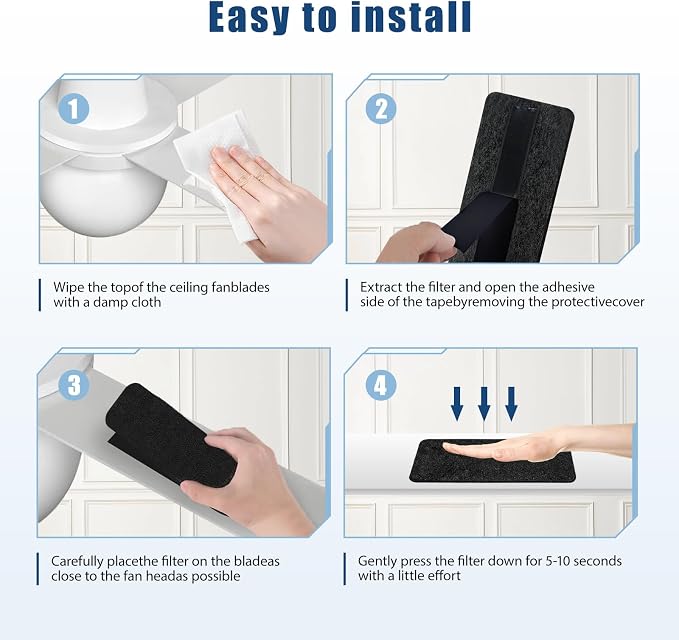 Easy to install

1

Wipe the topof the ceiling fanblades with a damp cloth

2

Extract the filter and open the adhesive side of the tapebyremoving the protectivecover

3

Carefully placethe filter on the bladeas close to the fan headas possible

4

Gently press the filter down for 5-10 seconds with a little effort