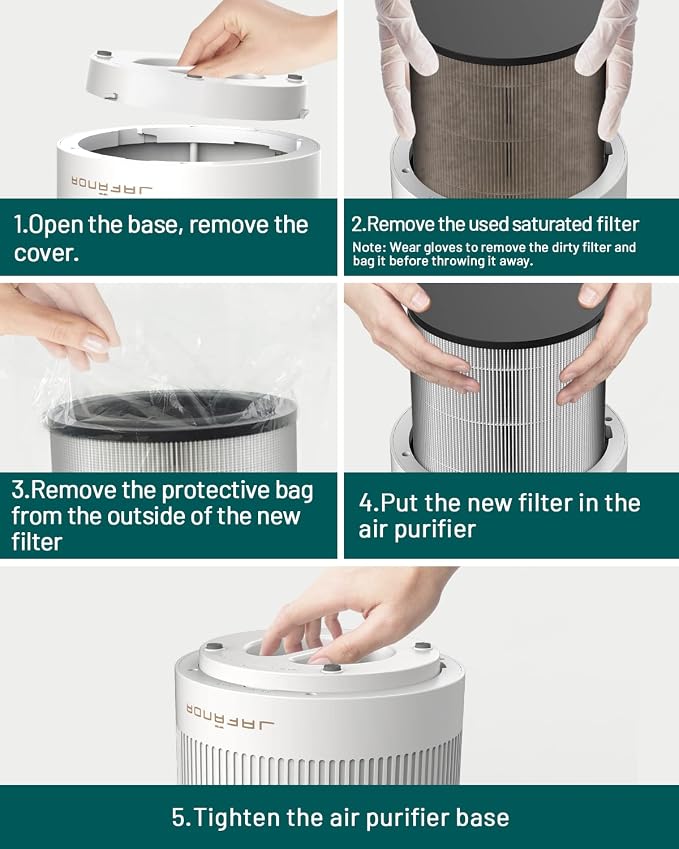 JAFÄNDA

1.Open the base, remove the cover.

2.Remove the used saturated filter
Note: Wear gloves to remove the dirty filter and bag it before throwing it away.

3.Remove the protective bag from the outside of the new filter

4.Put the new filter in the air purifier

JAFÄNDA

5.Tighten the air purifier base