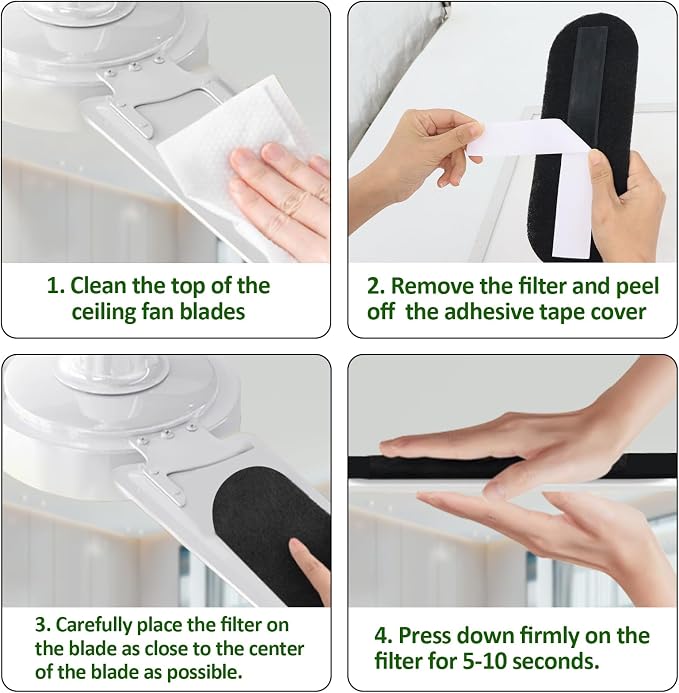 1. Clean the top of the ceiling fan blades

2. Remove the filter and peel off  the adhesive tape cover

3. Carefully place the filter on the blade as close to the center of the blade as possible.

4. Press down firmly on the filter for 5-10 seconds.