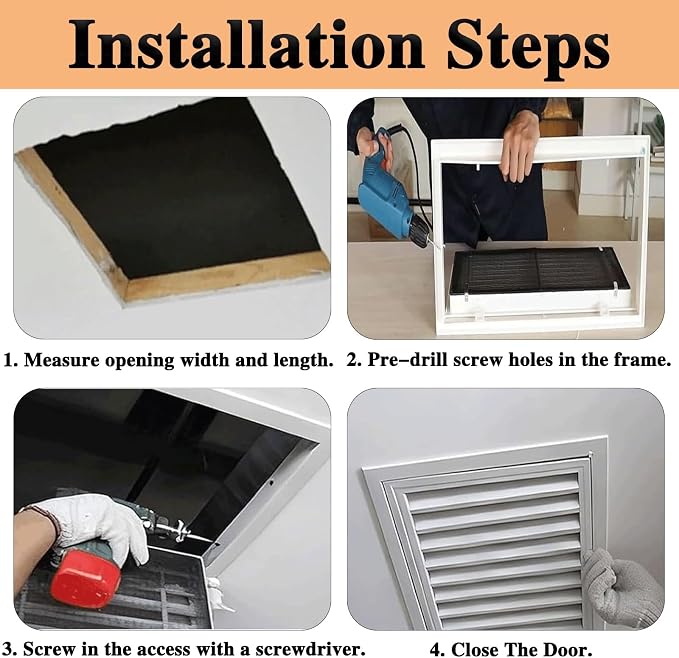 Installation Steps

1. Measure opening width and length.

2. Pre–drill screw holes in the frame.

3. Screw in the access with a screwdriver.

4. Close The Door.