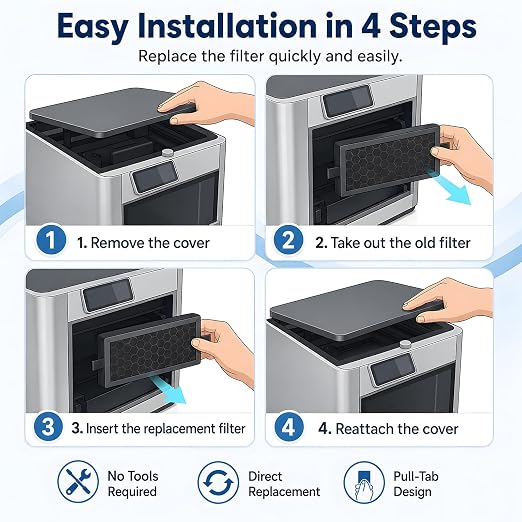 Easy Installation in 4 Steps

Replace the filter quickly and easily.

1 1. Remove the cover

2 2. Take out the old filter

3 3. Insert the replacement filter

4 4. Reattach the cover

No Tools Required

Direct Replacement

Pull-Tab Design