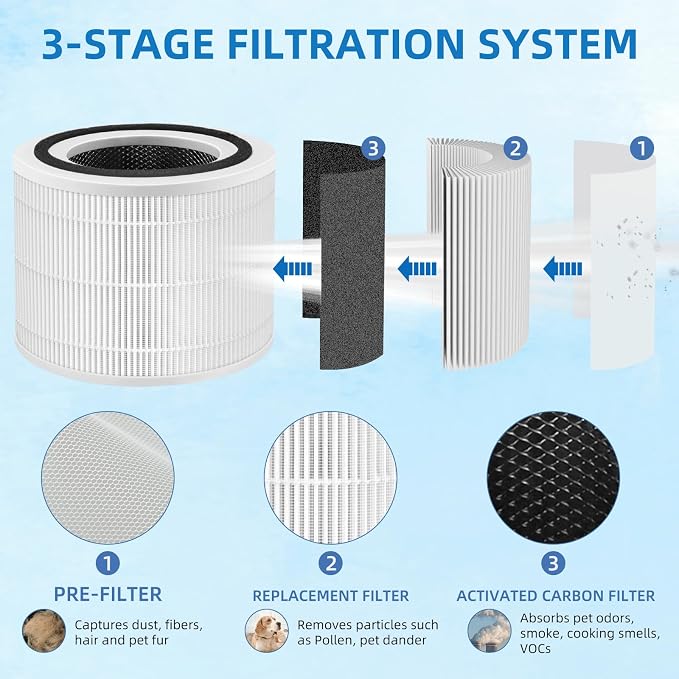 3-STAGE FILTRATION SYSTEM

3

2

1

1

PRE-FILTER

Captures dust, fibers, hair and pet fur

2

REPLACEMENT FILTER

Removes particles such as Pollen, pet dander

3

ACTIVATED CARBON FILTER

Absorbs pet odors, smoke, cooking smells, VOCs