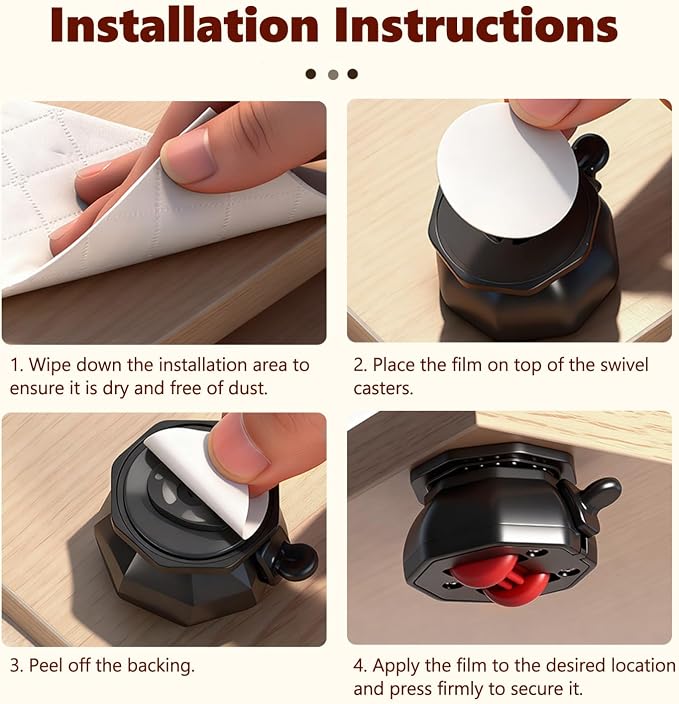 Installation Instructions

1. Wipe down the installation area to ensure it is dry and free of dust.

2. Place the film on top of the swivel casters.

3. Peel off the backing.

4. Apply the film to the desired location and press firmly to secure it.