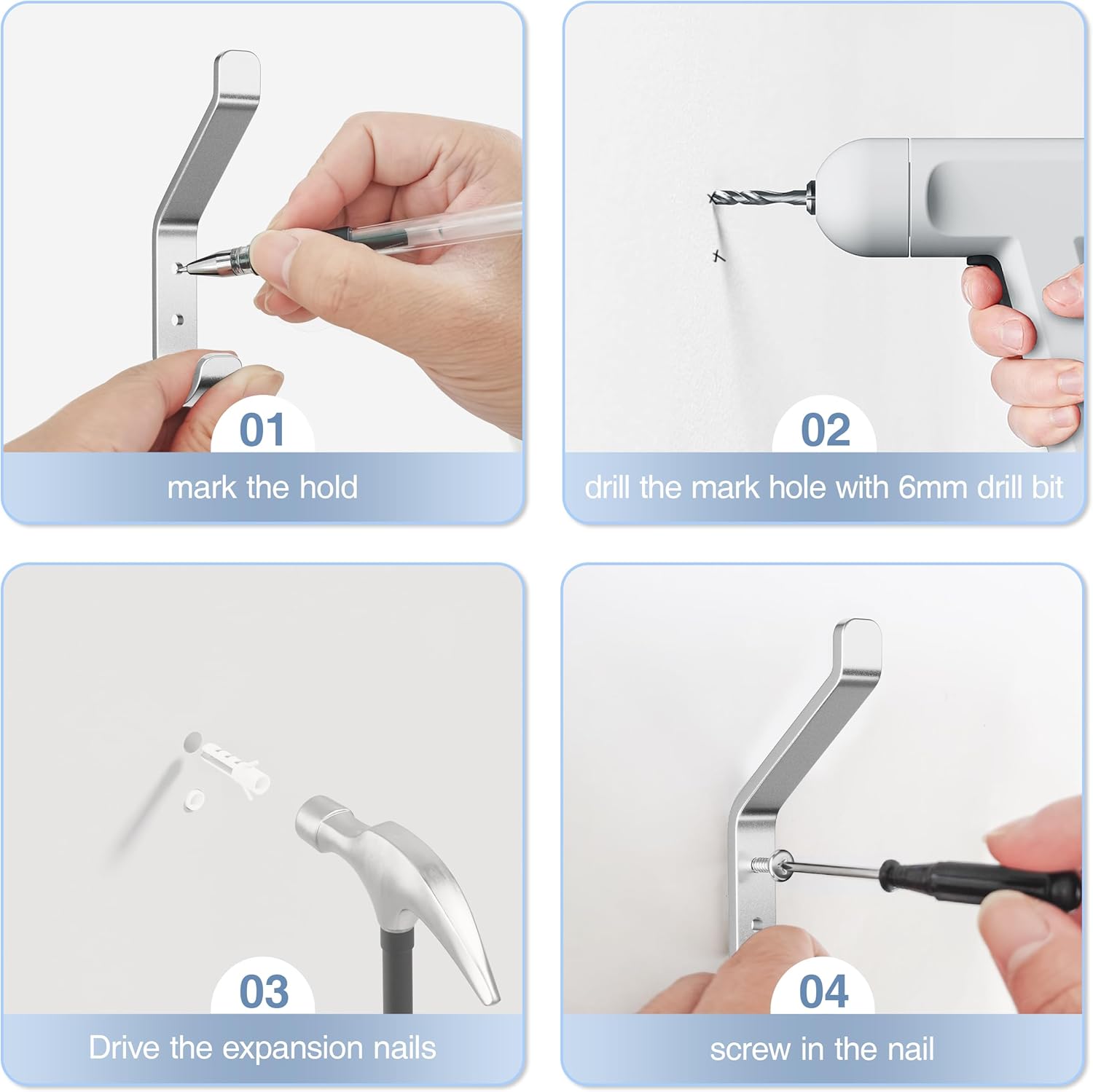 01
mark the hold

02
drill the mark hole with 6mm drill bit

03
Drive the expansion nails

04
screw in the nail