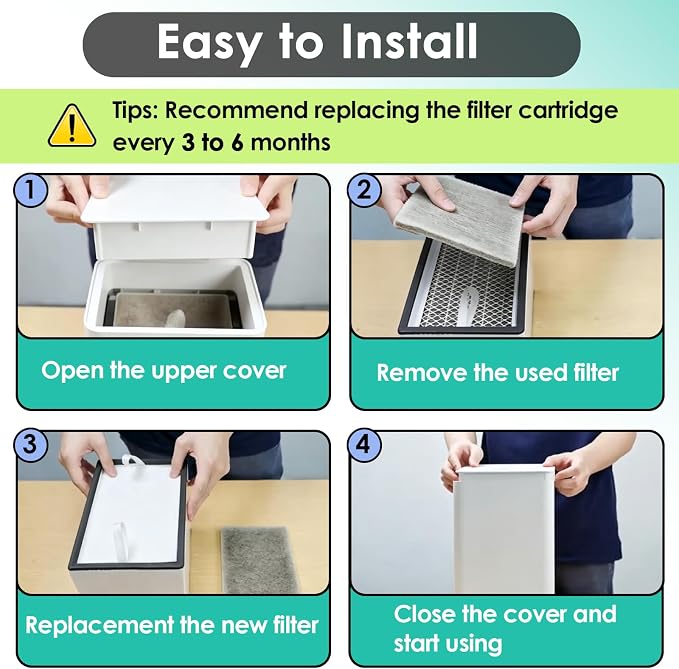 Easy to Install

Tips: Recommend replacing the filter cartridge every 3 to 6 months

1
Open the upper cover

2
Remove the used filter

3
Replacement the new filter

4
Close the cover and start using