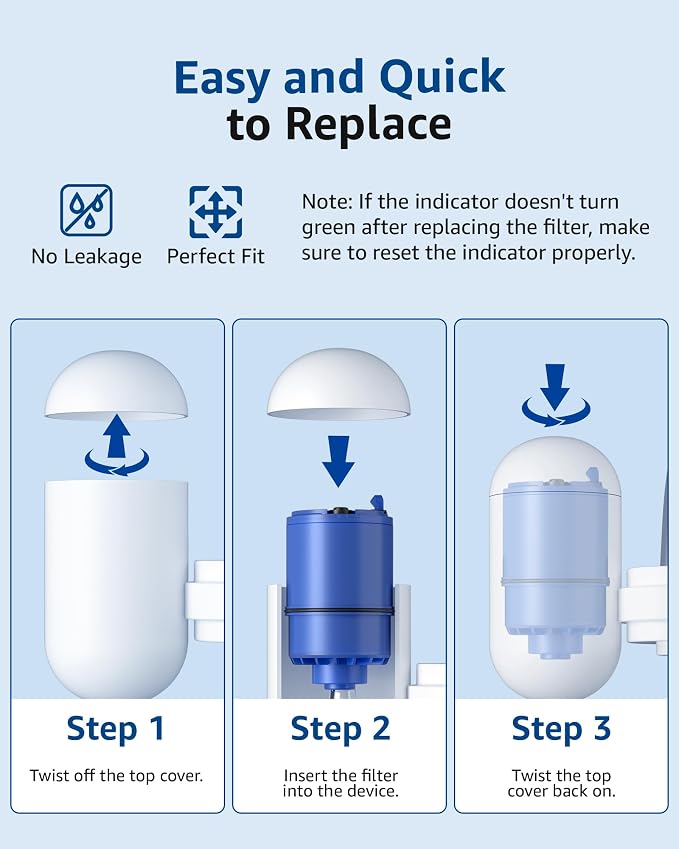 Easy and Quick to Replace

No Leakage

Perfect Fit

Note: If the indicator doesn't turn green after replacing the filter, make sure to reset the indicator properly.

Step 1

Twist off the top cover.

Step 2

Insert the filter into the device.

Step 3

Twist the top cover back on.