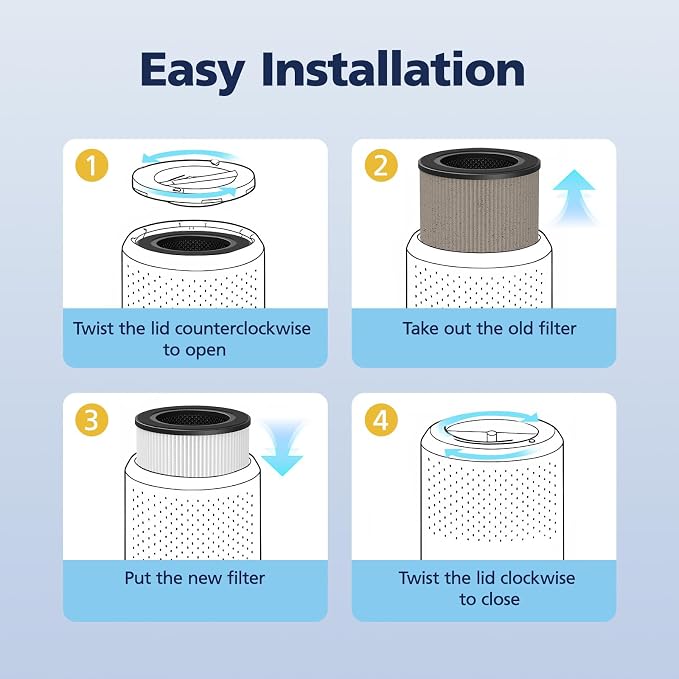 Easy Installation

1

Twist the lid counterclockwise to open

2

Take out the old filter

3

Put the new filter

4

Twist the lid clockwise to close