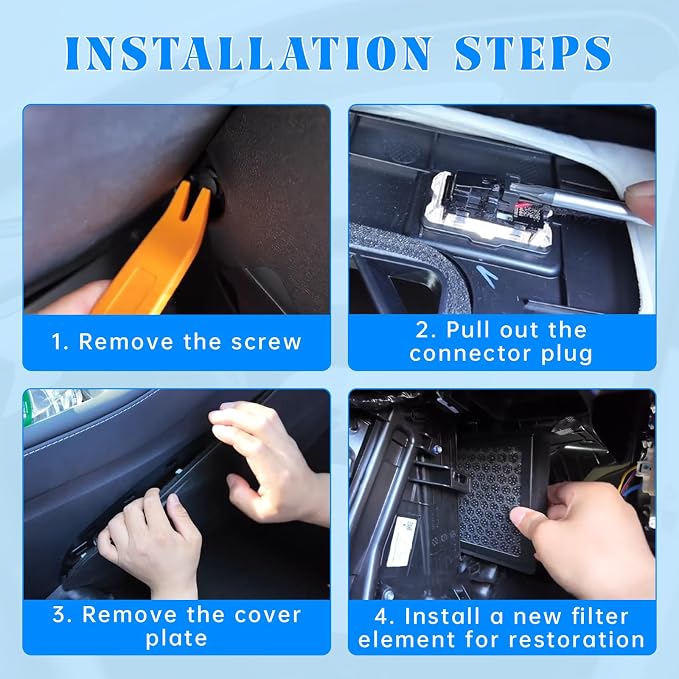 INSTALLATION STEPS

1. Remove the screw

2. Pull out the connector plug

3. Remove the cover plate

4. Install a new filter element for restoration