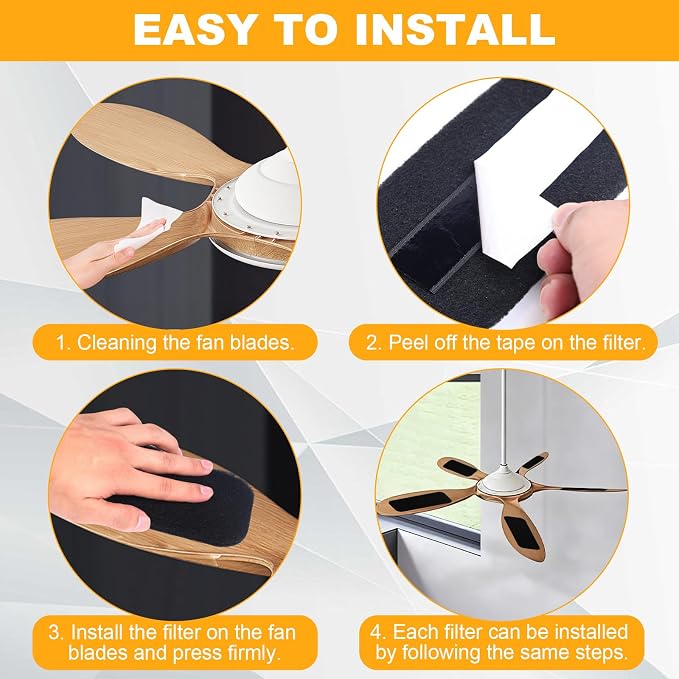 EASY TO INSTALL

1. Cleaning the fan blades.

2. Peel off the tape on the filter.

3. Install the filter on the fan blades and press firmly.

4. Each filter can be installed by following the same steps.