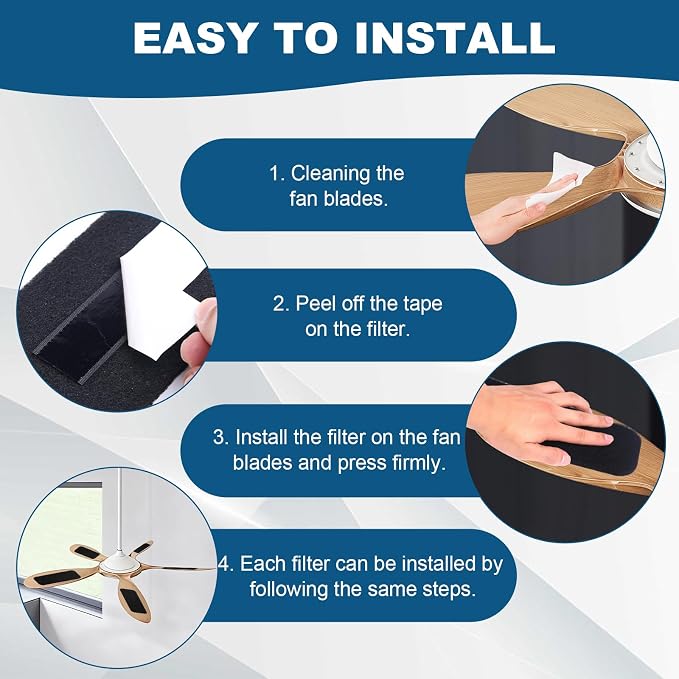 EASY TO INSTALL

1. Cleaning the fan blades.

2. Peel off the tape on the filter.

3. Install the filter on the fan blades and press firmly.

4. Each filter can be installed by following the same steps.