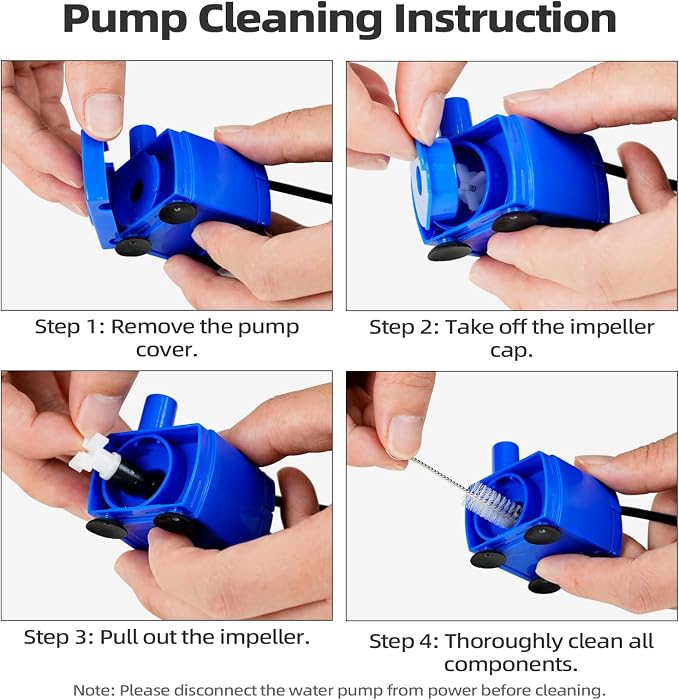 Pump Cleaning Instruction

Step 1: Remove the pump cover.

Step 2: Take off the impeller cap.

Step 3: Pull out the impeller.

Step 4: Thoroughly clean all components.

Note: Please disconnect the water pump from power before cleaning.