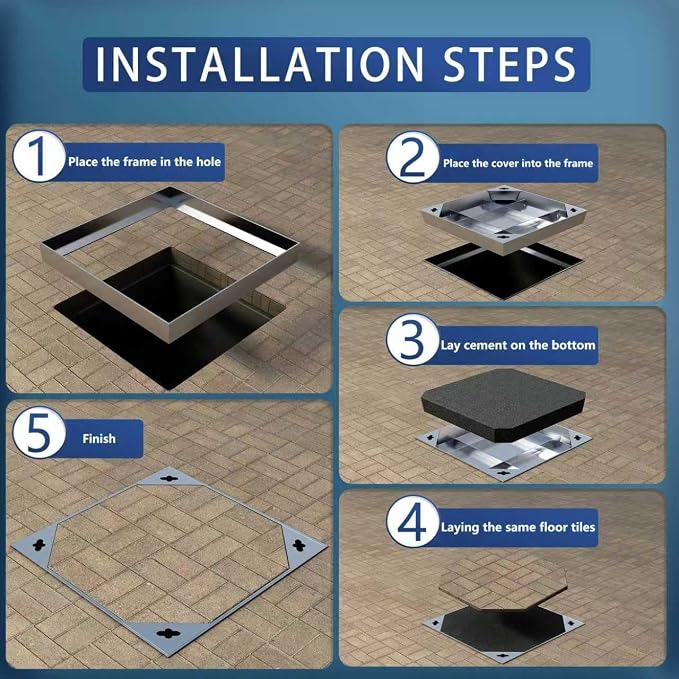 INSTALLATION STEPS

1 Place the frame in the hole

2 Place the cover into the frame

3 Lay cement on the bottom

4 Laying the same floor tiles

5 Finish