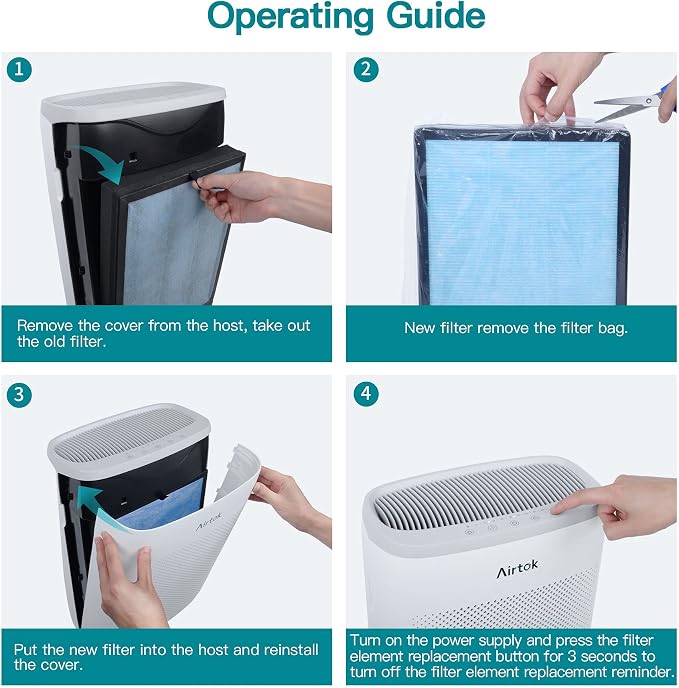 Operating Guide

1

Remove the cover from the host, take out the old filter.

2

New filter remove the filter bag.

3

Airtok

Put the new filter into the host and reinstall the cover.

4

Airtok

Turn on the power supply and press the filter element replacement button for 3 seconds to turn off the filter element replacement reminder.