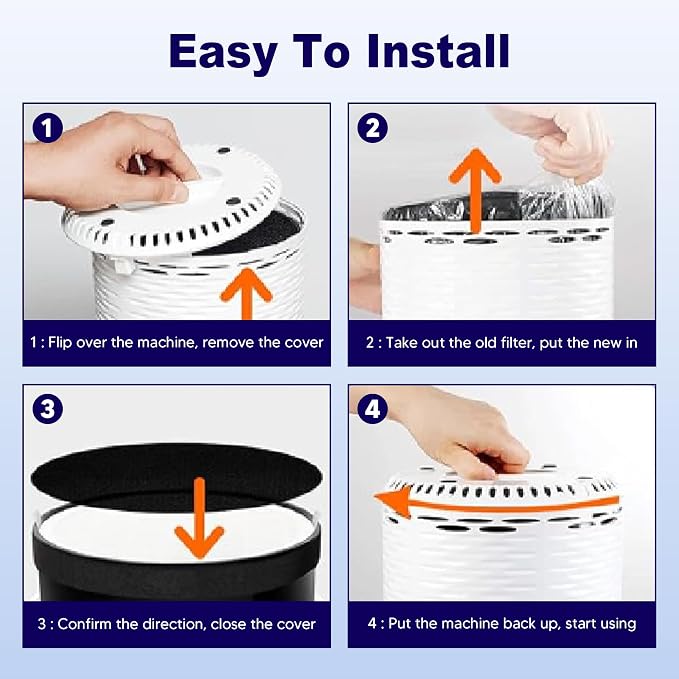 Easy To Install

1

1 : Flip over the machine, remove the cover

2

2 : Take out the old filter, put the new in

3

3 : Confirm the direction, close the cover

4

4 : Put the machine back up, start using