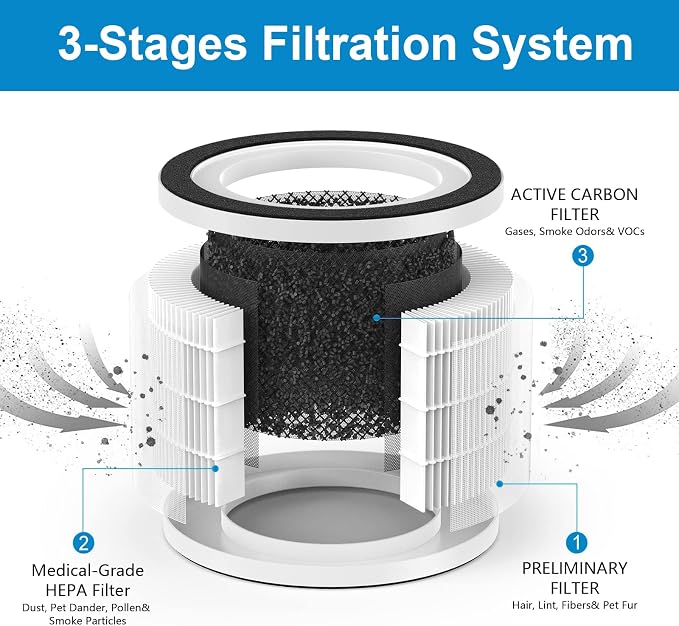 3-Stages Filtration System

ACTIVE CARBON FILTER
Gases, Smoke Odors& VOCs

3

2

Medical-Grade HEPA Filter
Dust, Pet Dander, Pollen& Smoke Particles

1

PRELIMINARY FILTER
Hair, Lint, Fibers& Pet Fur