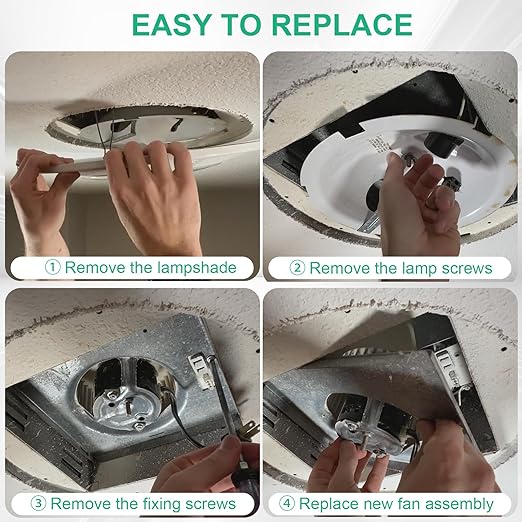 EASY TO REPLACE

① Remove the lampshade

② Remove the lamp screws

③ Remove the fixing screws

④ Replace new fan assembly