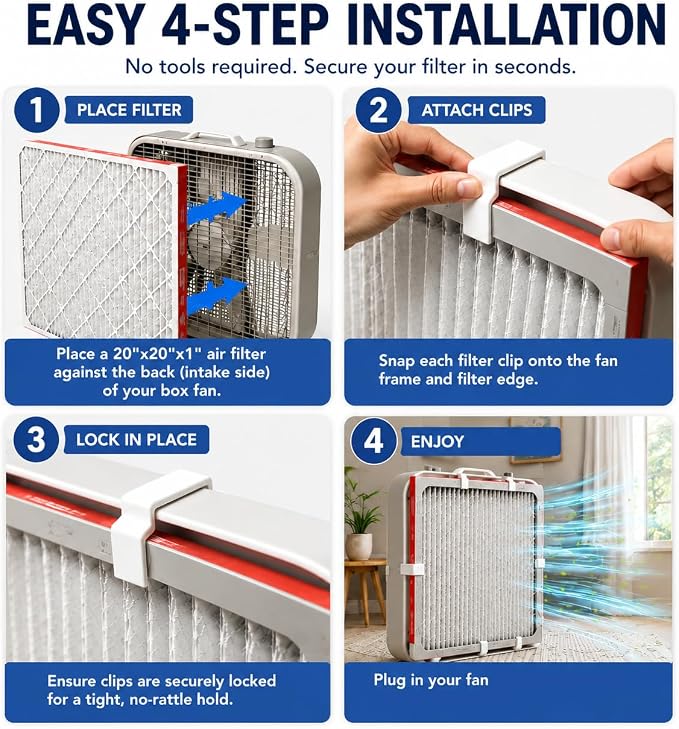 EASY 4-STEP INSTALLATION

No tools required. Secure your filter in seconds.

1 PLACE FILTER

Place a 20"x20"x1" air filter against the back (intake side) of your box fan.

2 ATTACH CLIPS

Snap each filter clip onto the fan frame and filter edge.

3 LOCK IN PLACE

Ensure clips are securely locked for a tight, no-rattle hold.

4 ENJOY

Plug in your fan