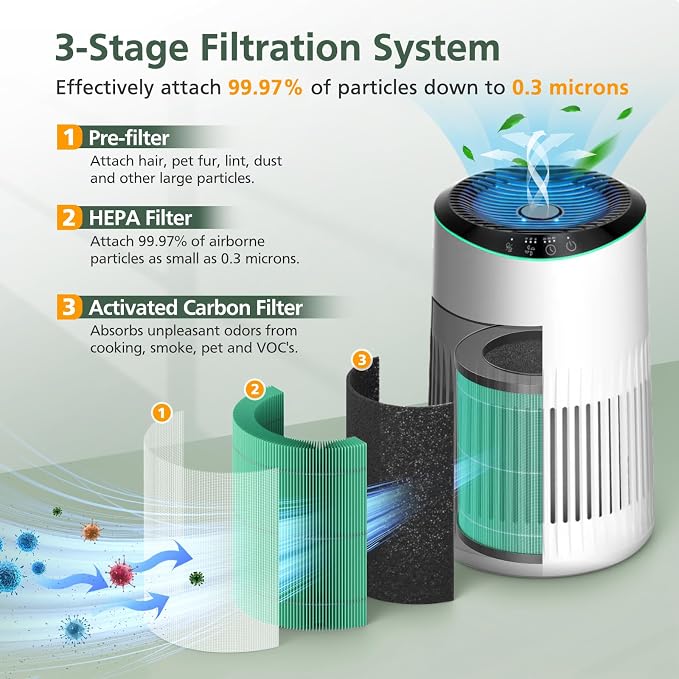 3-Stage Filtration System

Effectively attach 99.97% of particles down to 0.3 microns

1 Pre-filter

Attach hair, pet fur, lint, dust and other large particles.

2 HEPA Filter

Attach 99.97% of airborne particles as small as 0.3 microns.

3 Activated Carbon Filter

Absorbs unpleasant odors from cooking, smoke, pet and VOC's.

1

2

3