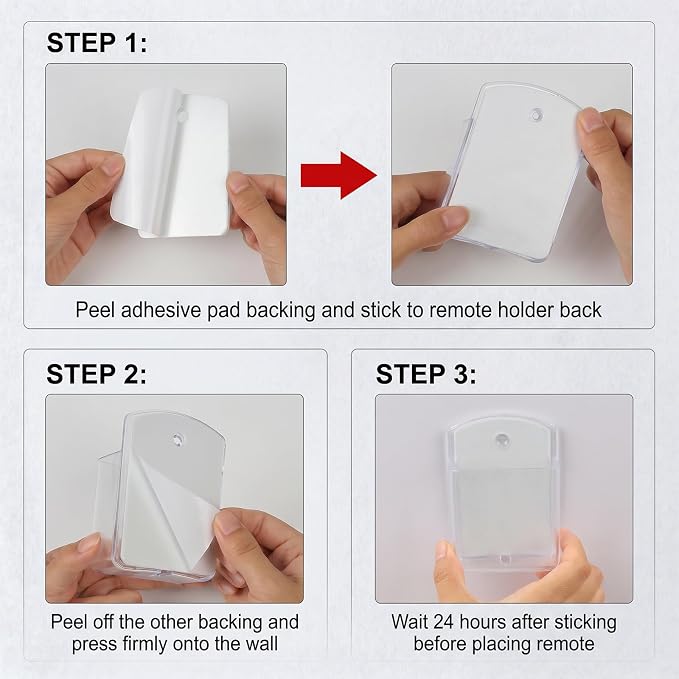 STEP 1:

Peel adhesive pad backing and stick to remote holder back

STEP 2:

Peel off the other backing and press firmly onto the wall

STEP 3:

Wait 24 hours after sticking before placing remote