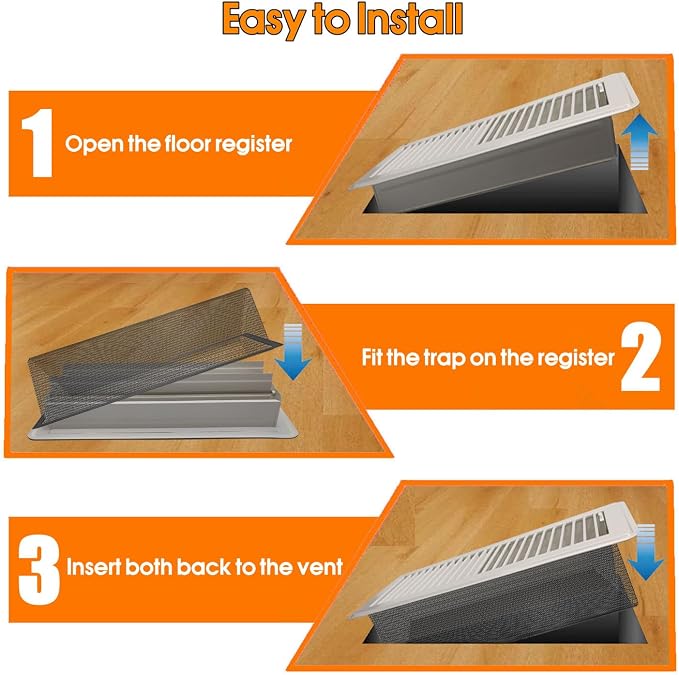 Easy to Install

1 Open the floor register

Fit the trap on the register 2

3 Insert both back to the vent