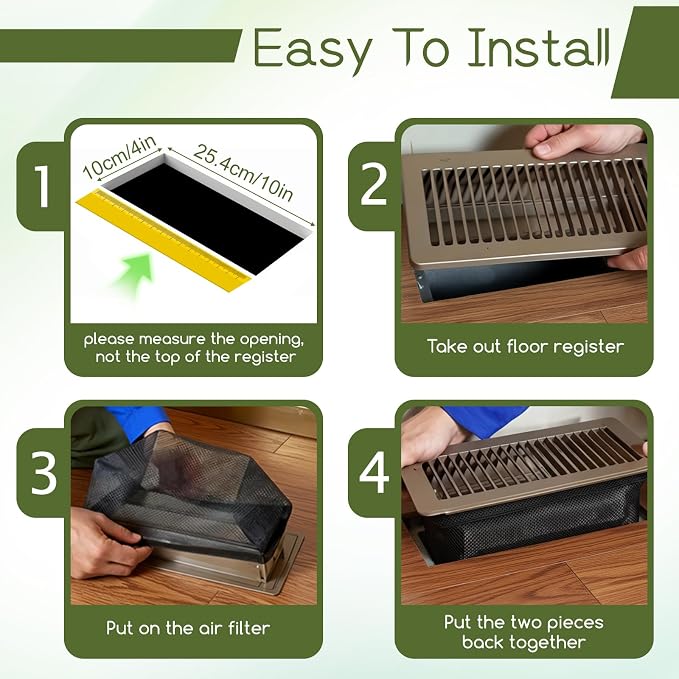 Easy To Install

1

10cm/4in

25.4cm/10in

please measure the opening, not the top of the register

2

Take out floor register

3

Put on the air filter

4

Put the two pieces back together