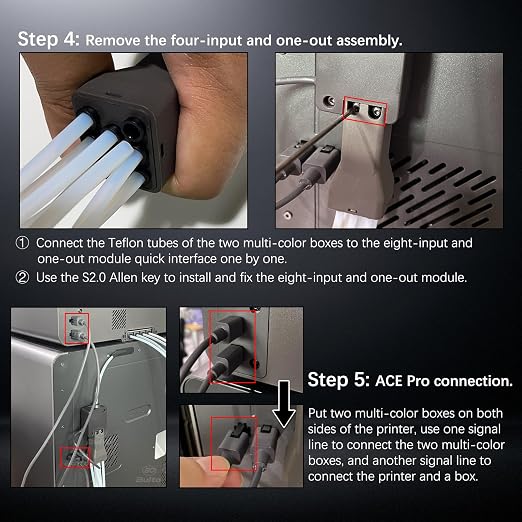 Step 4: Remove the four-input and one-out assembly.

① Connect the Teflon tubes of the two multi-color boxes to the eight-input and one-out module quick interface one by one.

② Use the S2.0 Allen key to install and fix the eight-input and one-out module.

Step 5: ACE Pro connection.

Put two multi-color boxes on both sides of the printer, use one signal line to connect the two multi-color boxes, and another signal line to connect the printer and a box.